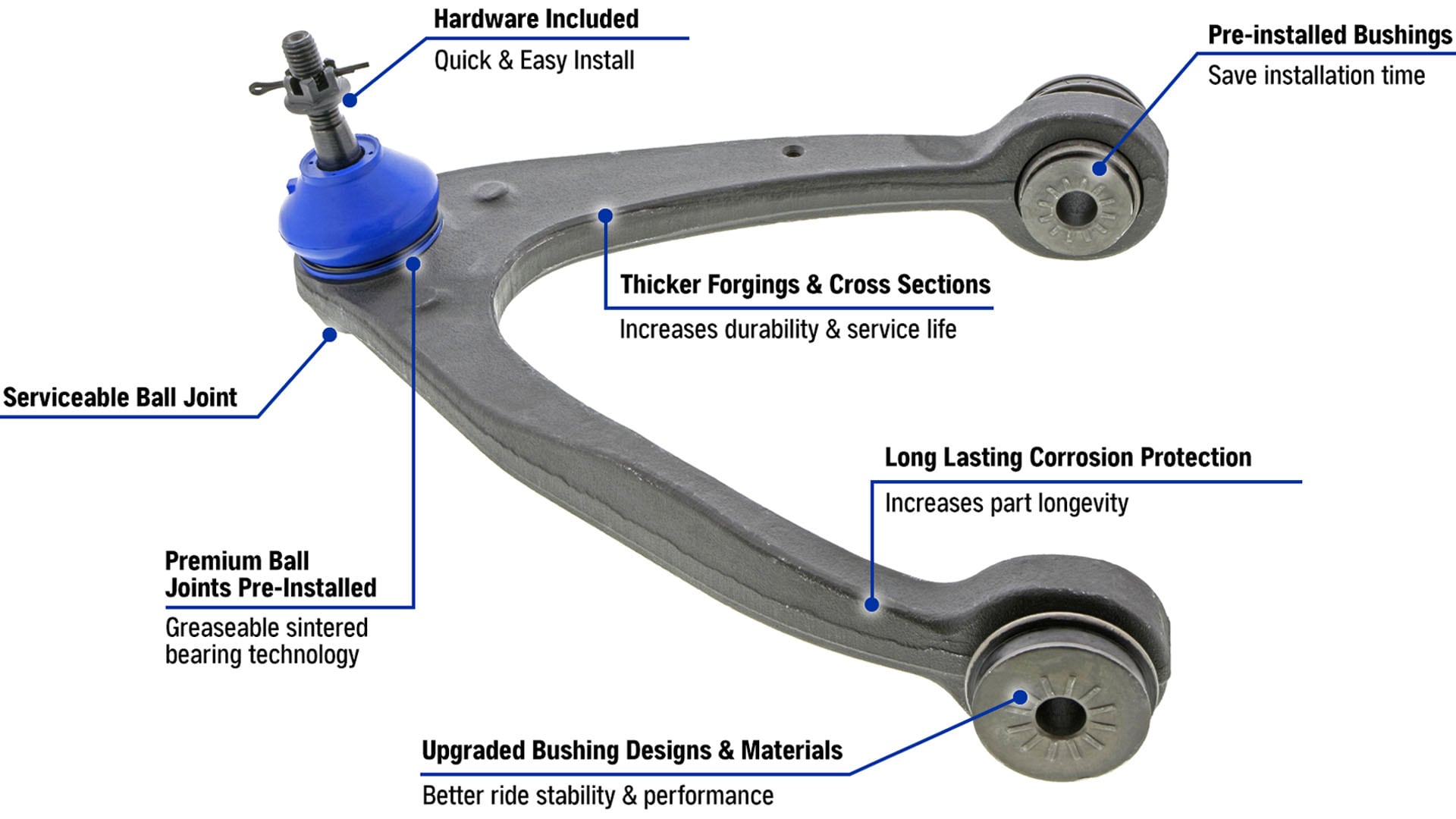 Hardware Included
Quick & Easy Install

Pre-installed Bushings
Save installation time

Thicker Forgings & Cross Sections
Increases durability & service life

Serviceable Ball Joint

Long Lasting Corrosion Protection
Increases part longevity

Premium Ball Joints Pre-Installed
Greaseable sintered bearing technology

Upgraded Bushing Designs & Materials
Better ride stability & performance